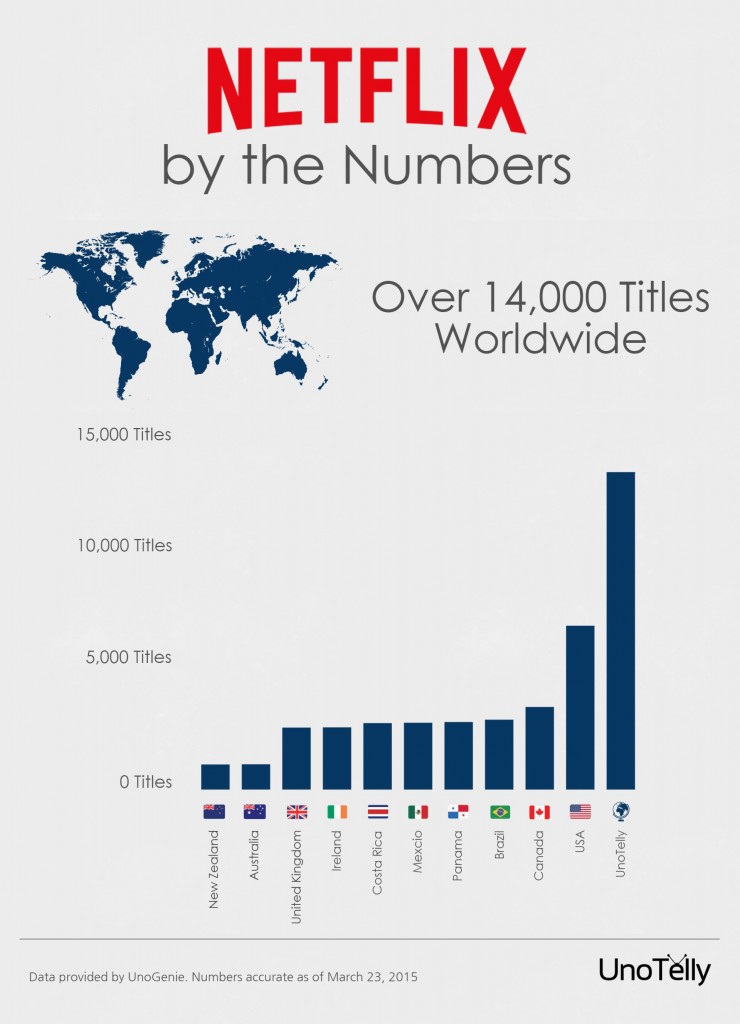 NETFLIX
by the Numbers

Over 14,000 Titles Worldwide

15,000 Titles
10,000 Titles
5,000 Titles
0 Titles

New Zealand
Australia
United Kingdom
Ireland
Costa Rica
Mexcio
Panama
Brazil
Canada
USA
UnoTelly

Data provided by UnoGenie. Numbers accurate as of March 23, 2015

UnoTelly