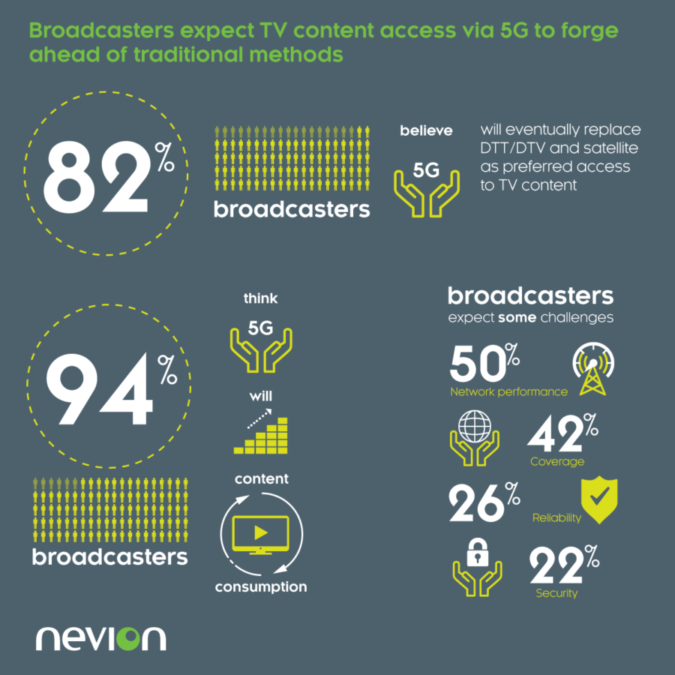 Broadcasters expect TV content access via 5G to forge ahead of traditional methods

82%

broadcasters

believe

5G

will eventually replace DTT/DTV and satellite as preferred access to TV content

94%

broadcasters

think

5G

will

content

consumption

broadcasters

expect some challenges

50%

Network performance

42%

Coverage

26%

Reliability

22%

Security

nevion